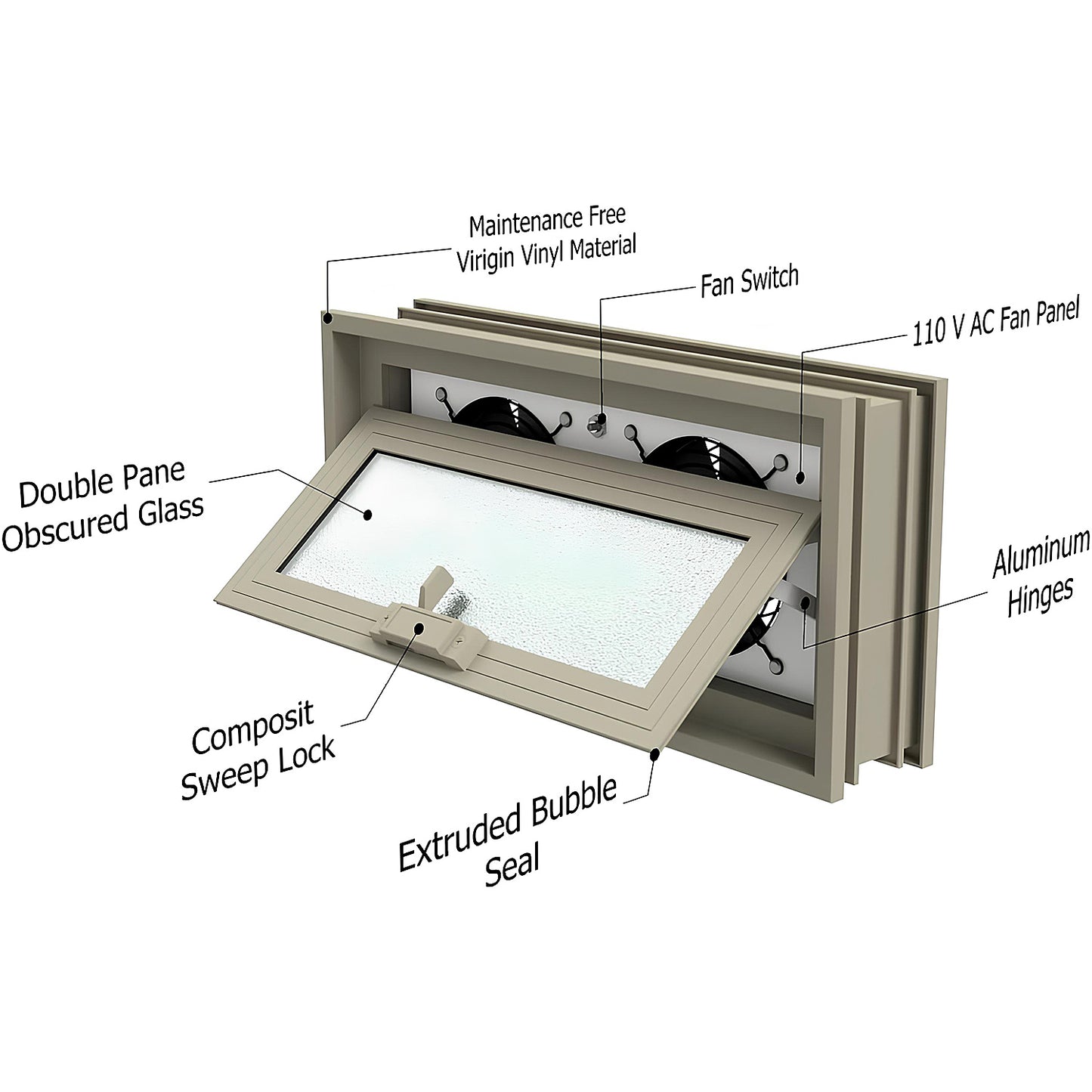 Maintenance Free
Virigin Vinyl Material

Fan Switch

110 V AC Fan Panel

Double Pane
Obscured Glass

Aluminum
Hinges

Composit
Sweep Lock

Extruded Bubble
Seal